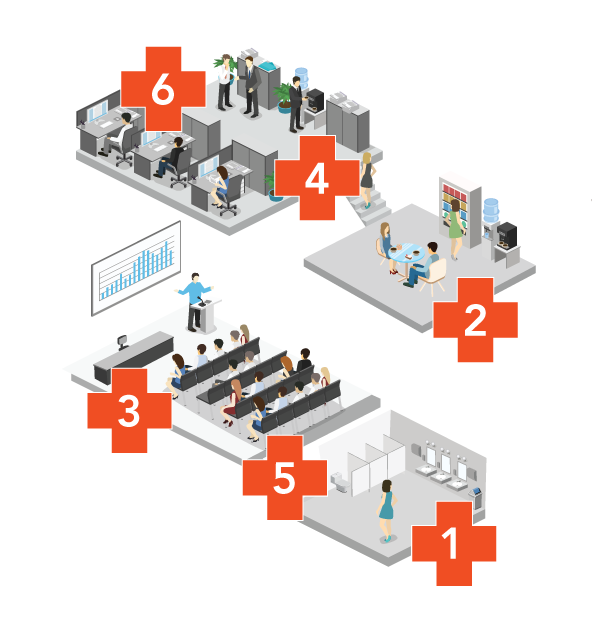 6
4
2
3
5
1